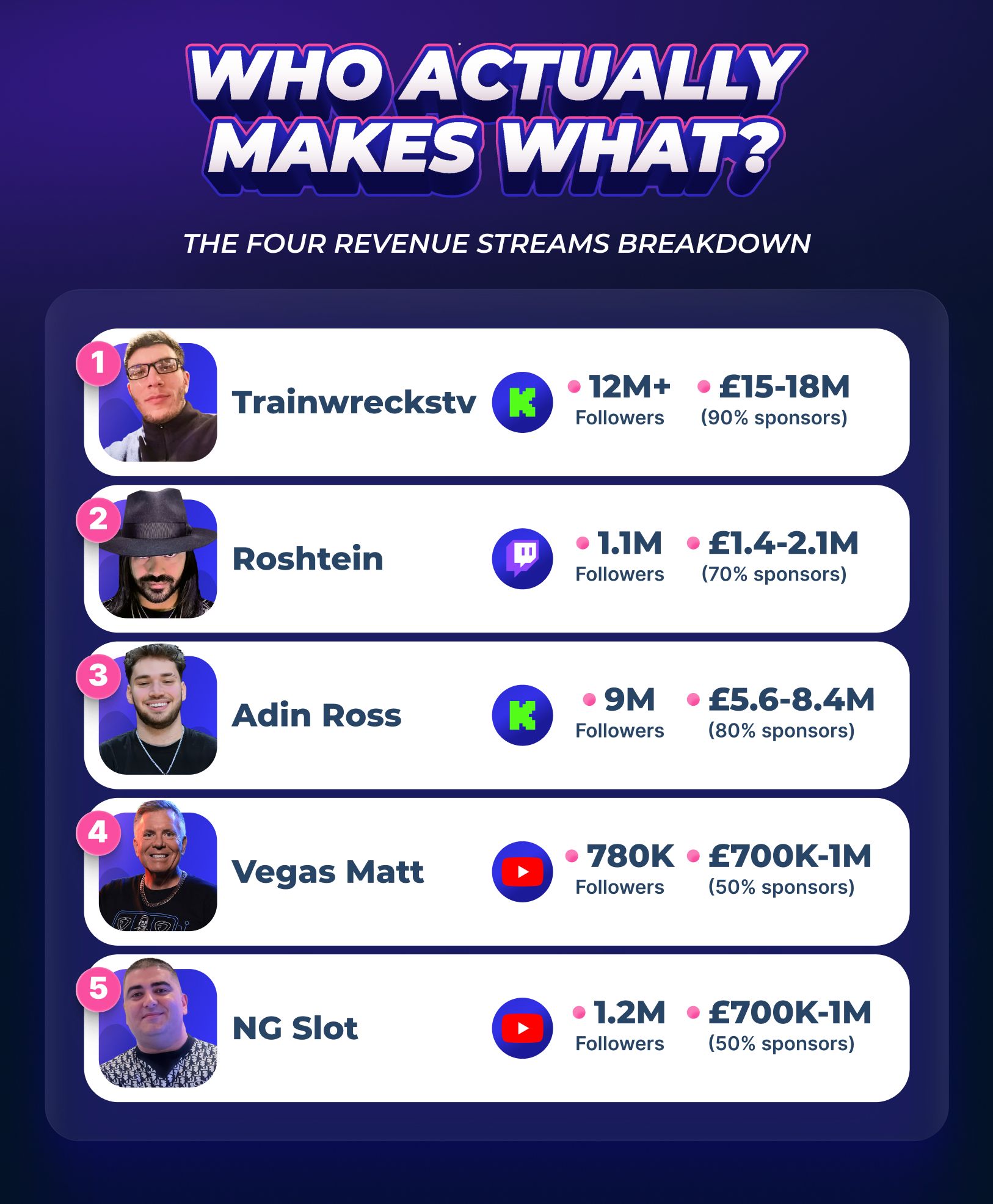 WHO ACTUALLY MAKES WHAT?

THE FOUR REVENUE STREAMS BREAKDOWN

1 Trainwreckstv
12M+ Followers
£15-18M (90% sponsors)

2 Roshtein
1.1M Followers
£1.4-2.1M (70% sponsors)

3 Adin Ross
9M Followers
£5.6-8.4M (80% sponsors)

4 Vegas Matt
780K Followers
£700K-1M (50% sponsors)

5 NG Slot
1.2M Followers
£700K-1M (50% sponsors)